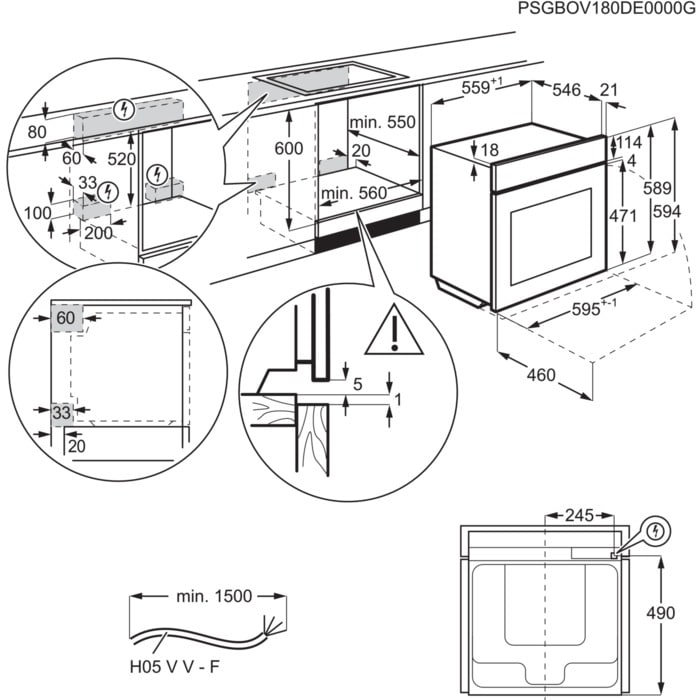 PSGBOV180DE0000G

80
60
520
33
100
200

600
min. 550
20
min. 560

$559^{+1}$
546
21
18
114
4
589
594
471
$595^{+-1}$
460

60
33
20

5
1

245
490

min. 1500
H05 V V - F